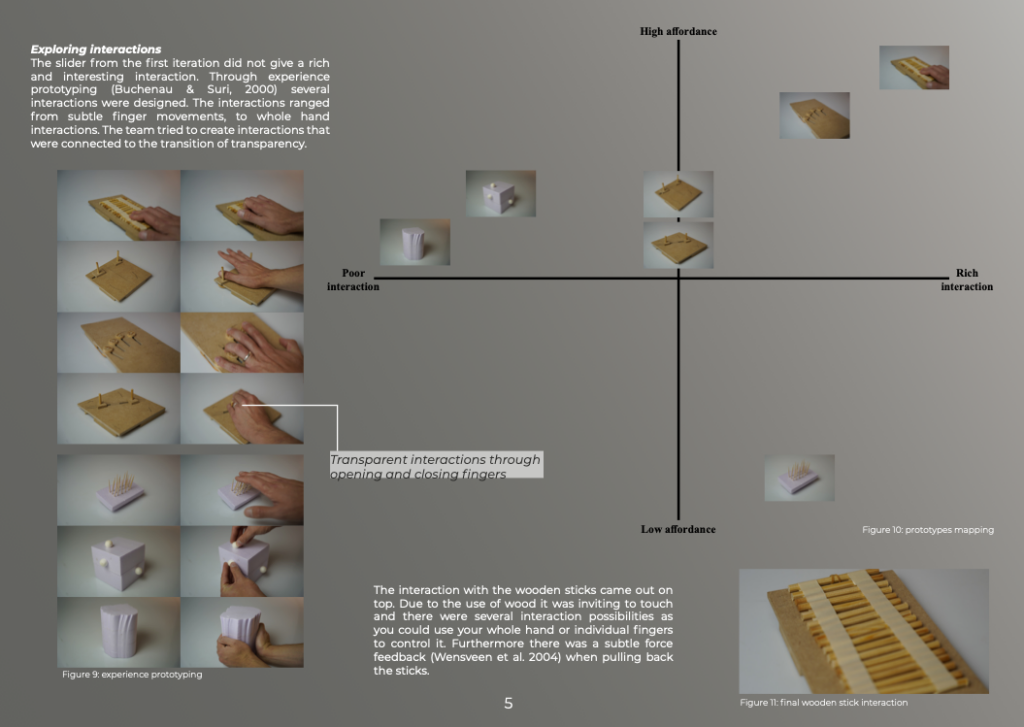 Exploring interactions
The slider from the first iteration did not give a rich and interesting interaction. Through experience prototyping (Buchenau & Suri, 2000) several interactions were designed. The interactions ranged from subtle finger movements, to whole hand interactions. The team tried to create interactions that were connected to the transition of transparency.

Transparent interactions through opening and closing fingers

Figure 9: experience prototyping

High affordance

Poor interaction

Rich interaction

Low affordance

Figure 10: prototypes mapping

The interaction with the wooden sticks came out on top. Due to the use of wood it was inviting to touch and there were several interaction possibilities as you could use your whole hand or individual fingers to control it. Furthermore there was a subtle force feedback (Wensveen et al. 2004) when pulling back the sticks.

Figure 11: final wooden stick interaction

5