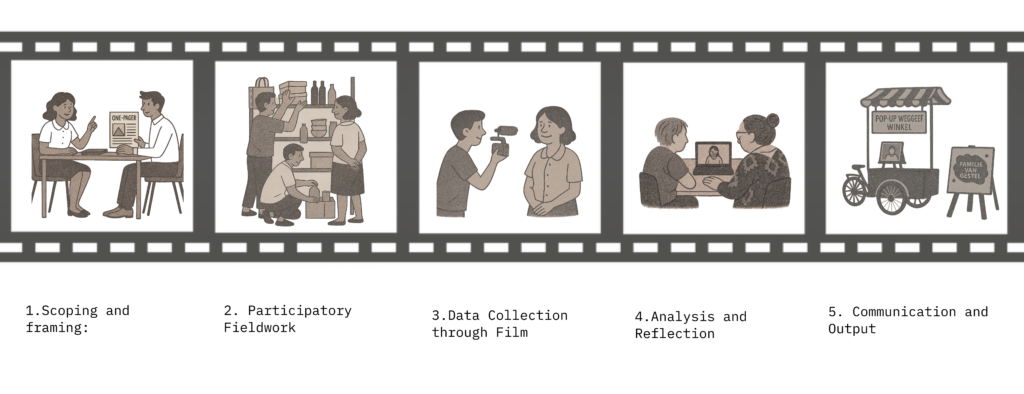 ONE-PAGER

POP-UP WEGGEEF WINKEL

FAMILIE VAN GESTEL

1.Scoping and framing:

2. Participatory Fieldwork

3.Data Collection through Film

4.Analysis and Reflection

5. Communication and Output